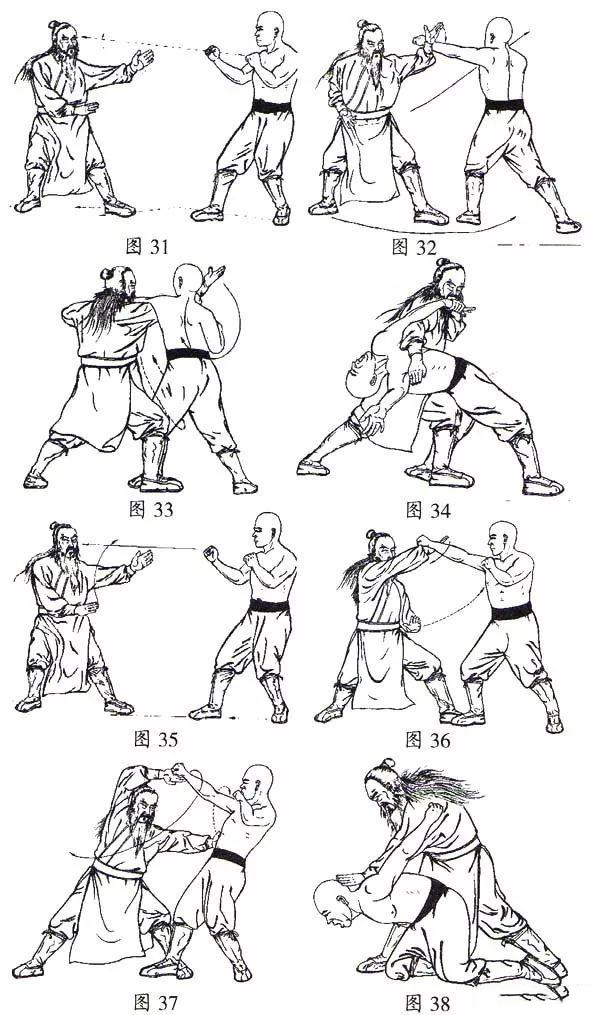 图 31

图 32

图 33

图 34

图 35

图 36

图 37

图 38